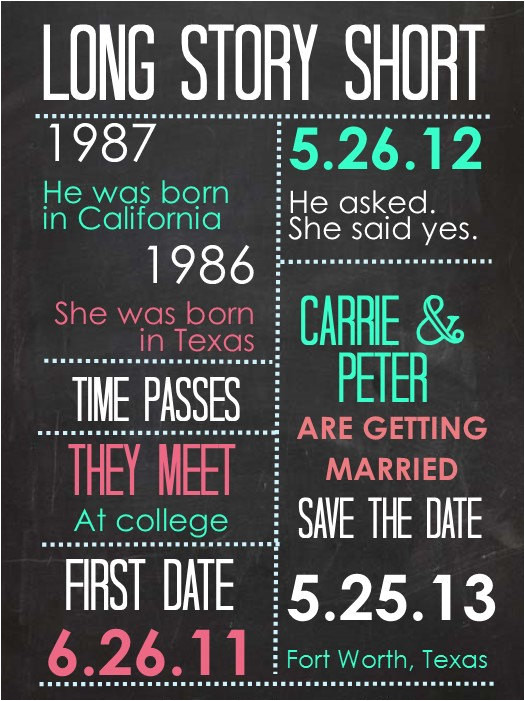 LONG STORY SHORT

1987

He was born in California

1986

She was born in Texas

TIME PASSES

THEY MEET

At college

FIRST DATE

6.26.11

5.26.12

He asked. She said yes.

CARRIE & PETER

ARE GETTING MARRIED

SAVE THE DATE

5.25.13

Fort Worth, Texas